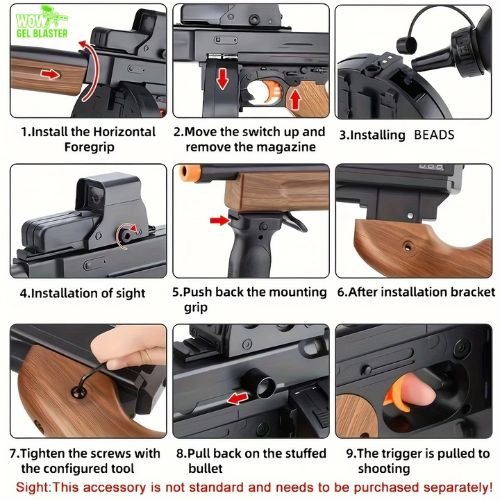 WOW GEL BLASTER

1.Install the Horizontal Foregrip

2.Move the switch up and remove the magazine

3.Installing BEADS

4.Installation of sight

5.Push back the mounting grip

6.After installation bracket

7.Tighten the screws with the configured tool

8.Pull back on the stuffed bullet

9.The trigger is pulled to shooting

Sight:This accessory is not standard and needs to be purchased separately!