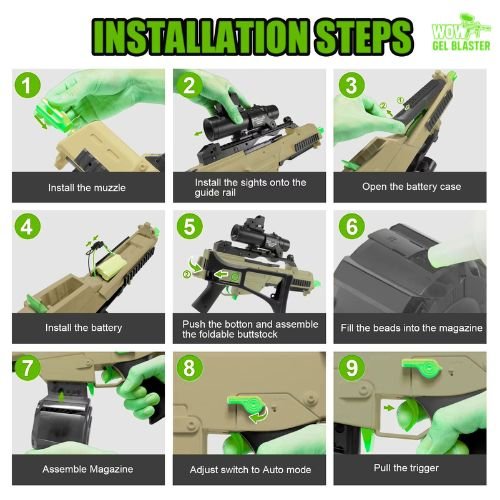 INSTALLATION STEPS

WOW GEL BLASTER

1
Install the muzzle

2
Install the sights onto the guide rail

3
②
①
Open the battery case

4
Install the battery

5
②
①
Push the botton and assemble the foldable buttstock

6
Fill the beads into the magazine

7
Assemble Magazine

8
Adjust switch to Auto mode

9
Pull the trigger